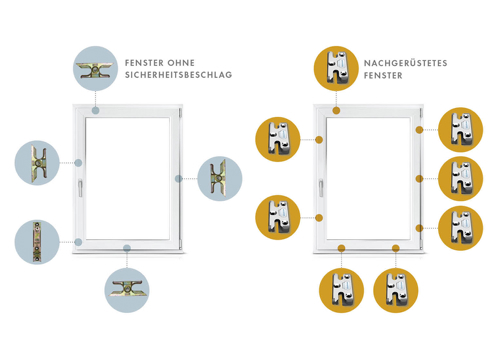 FENSTER OHNE SICHERHEITSBESCHLAG

NACHGERÜSTETES FENSTER